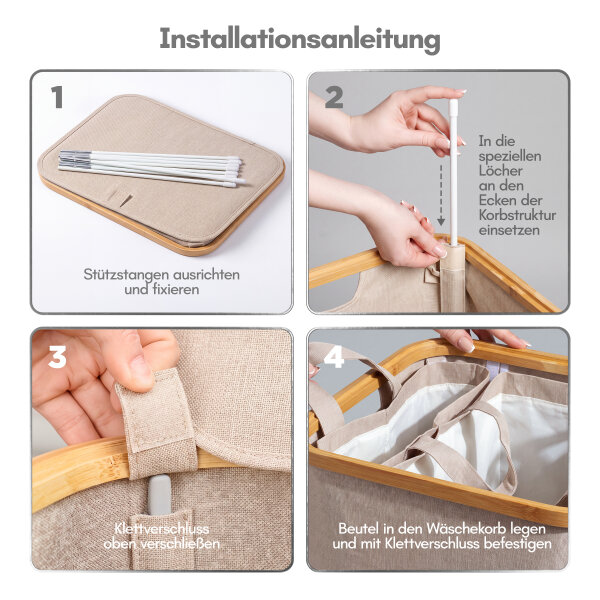 Installationsanleitung

1

Stützstangen ausrichten und fixieren

2

In die speziellen Löcher an den Ecken der Korbstruktur einsetzen

3

Klettverschluss oben verschließen

4

Beutel in den Wäschekorb legen und mit Klettverschluss befestigen